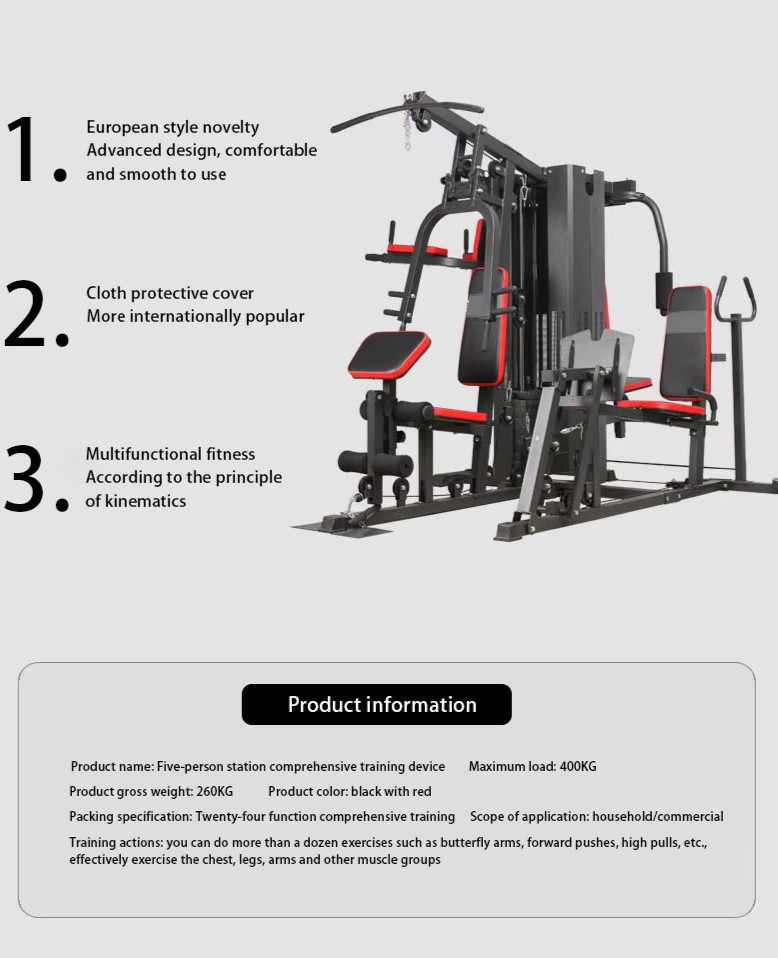 1. European style novelty
Advanced design, comfortable and smooth to use

2. Cloth protective cover
More internationally popular

3. Multifunctional fitness
According to the principle of kinematics

Product information

Product name: Five-person station comprehensive training device Maximum load: 400KG
Product gross weight: 260KG Product color: black with red
Packing specification: Twenty-four function comprehensive training Scope of application: household/commercial
Training actions: you can do more than a dozen exercises such as butterfly arms, forward pushes, high pulls, etc., effectively exercise the chest, legs, arms and other muscle groups